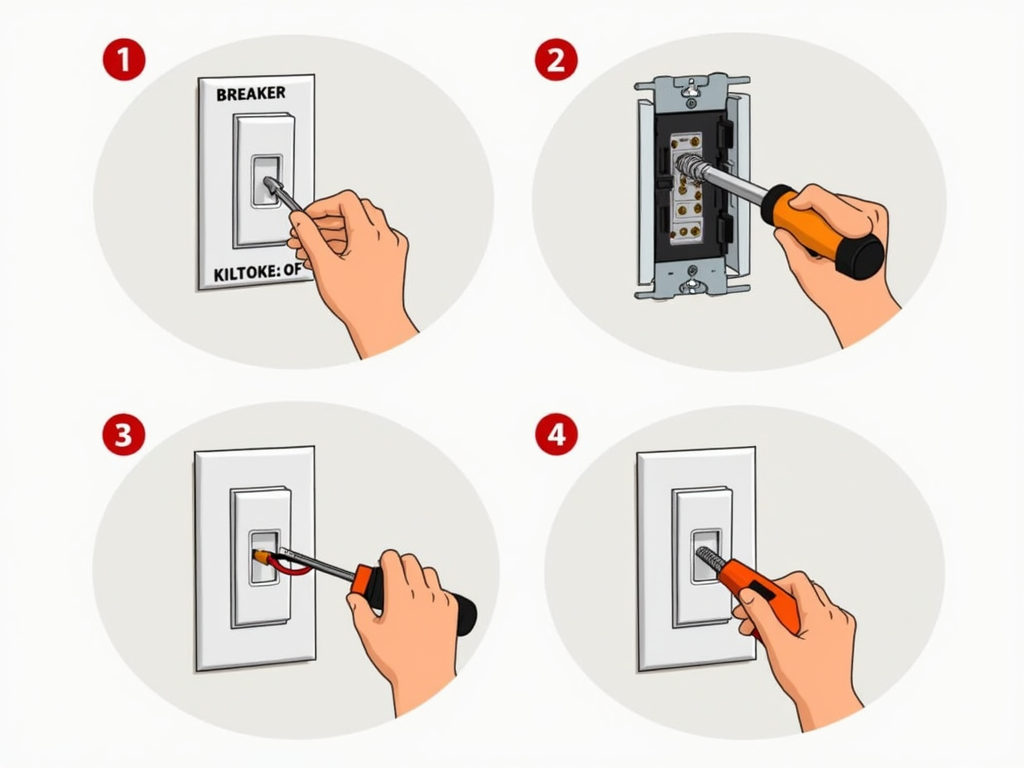 1

BREAKER

KILTOKE: OF

2

3

4